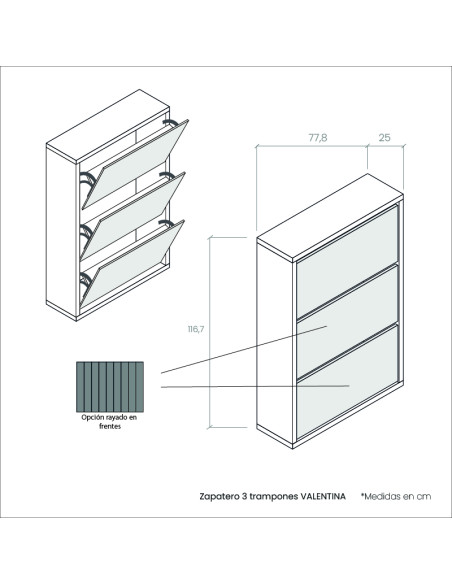 77,8

25

116,7

Opción rayado en frentes

Zapatero 3 trampones VALENTINA

*Medidas en cm